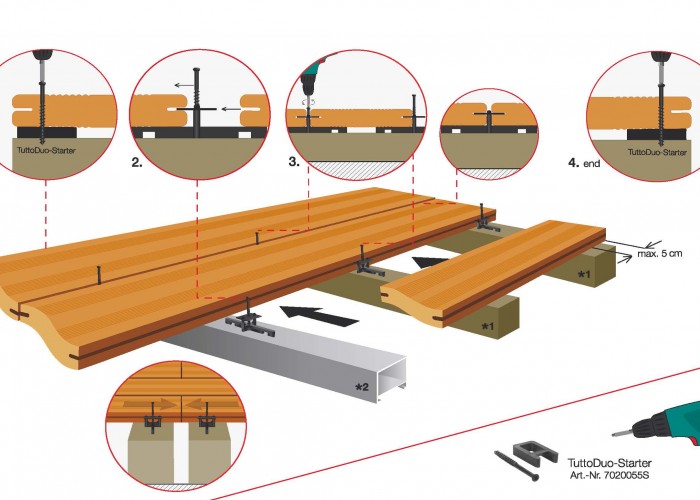 TuttoDuo-Starter

2.

3.

4. end

TuttoDuo-Starter

max. 5 cm

*1

*1

*2

TuttoDuo-Starter
Art.-Nr. 7020055S